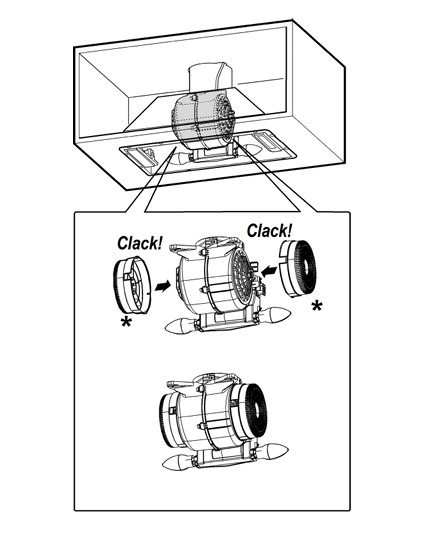 Clack!

Clack!

*

*