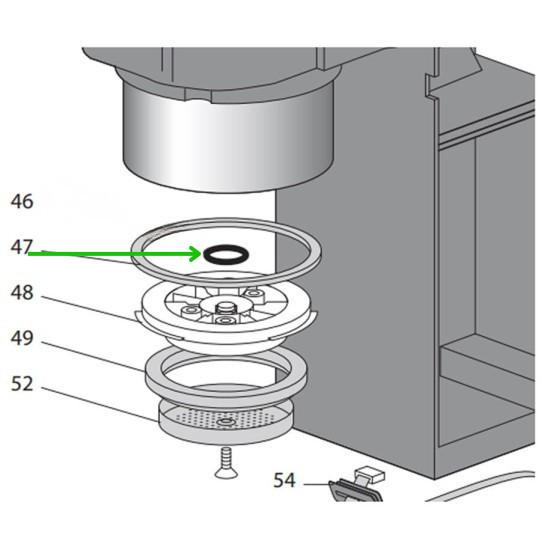 46
47
48
49
52
54